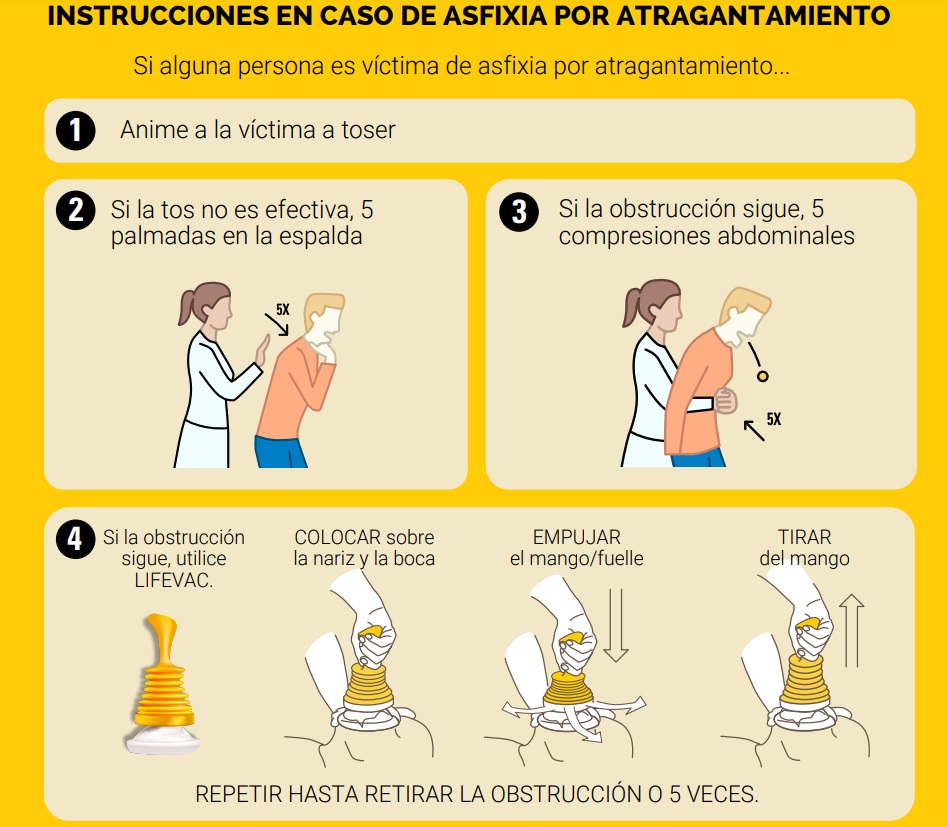 INSTRUCCIONES EN CASO DE ASFIXIA POR ATRAGANTAMIENTO

Si alguna persona es víctima de asfixia por atragantamiento...

1 Anime a la víctima a toser

2 Si la tos no es efectiva, 5 palmadas en la espalda

5X

3 Si la obstrucción sigue, 5 compresiones abdominales

5X

4 Si la obstrucción sigue, utilice LIFEVAC.

COLOCAR sobre la nariz y la boca

EMPUJAR el mango/fuelle

TIRAR del mango

REPETIR HASTA RETIRAR LA OBSTRUCCIÓN O 5 VECES.